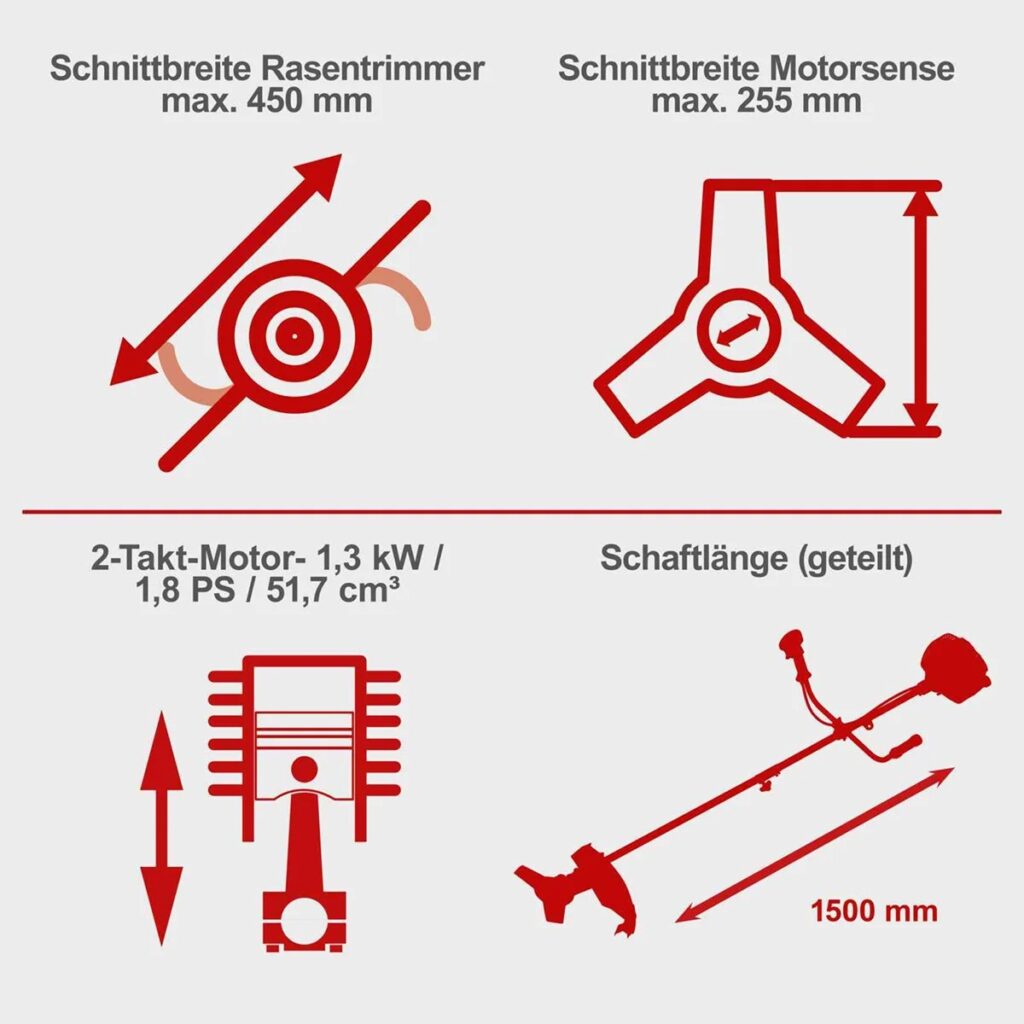 Schnittbreite Rasentrimmer max. 450 mm

Schnittbreite Motorsense max. 255 mm

2-Takt-Motor- 1,3 kW / 1,8 PS / 51,7 cm³

Schaftlänge (geteilt)

1500 mm