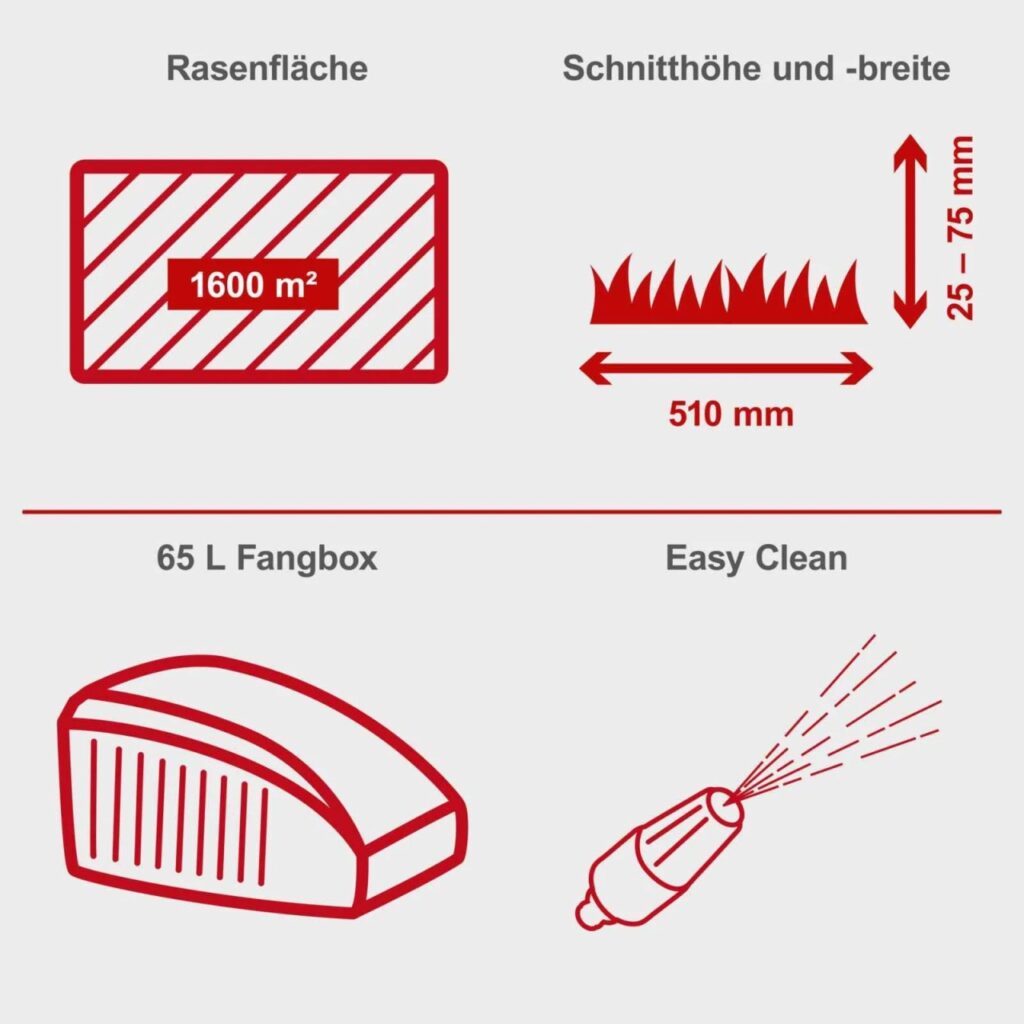 Rasenfläche

1600 m²

Schnitthöhe und -breite

25 – 75 mm

510 mm

65 L Fangbox

Easy Clean